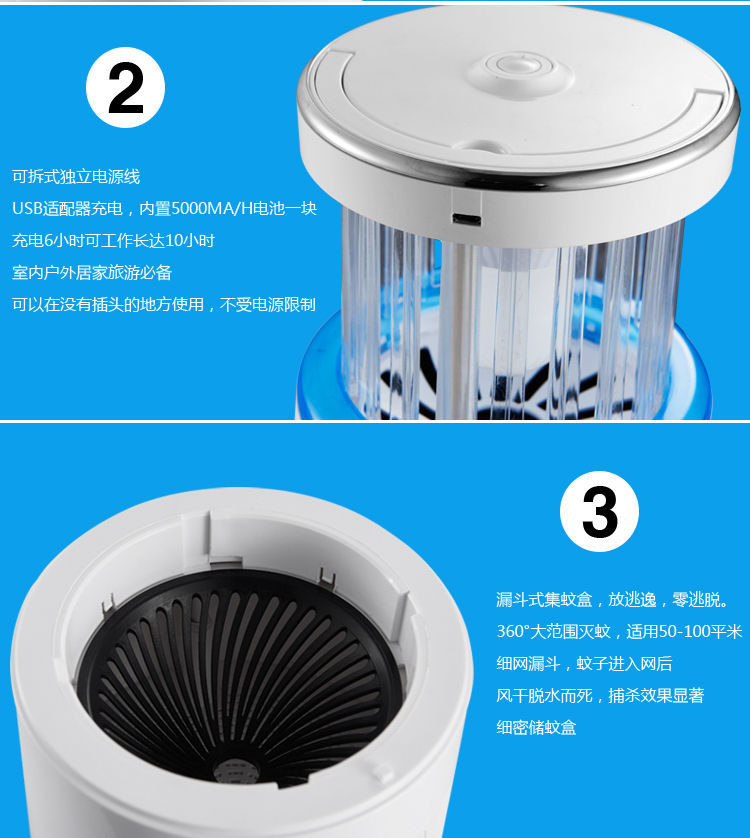 2

可拆式独立电源线
USB适配器充电，内置5000MA/H电池一块
充电6小时可工作长达10小时
室内户外居家旅游必备
可以在没有插头的地方使用，不受电源限制

3

漏斗式集蚊盒，放逃逸，零逃脱。
360°大范围灭蚊，适用50-100平米
细网漏斗，蚊子进入网后
风干脱水而死，捕杀效果显著
细密储蚊盒