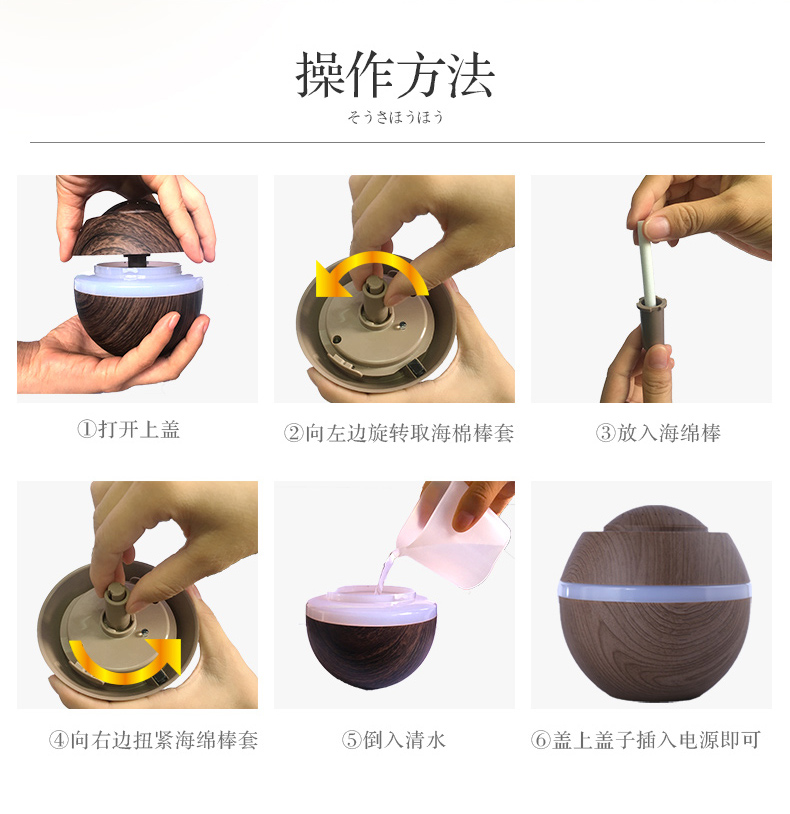 操作方法

そうさほうほう

①打开上盖

②向左边旋转取海棉棒套

③放入海绵棒

④向右边扭紧海绵棒套

⑤倒入清水

⑥盖上盖子插入电源即可